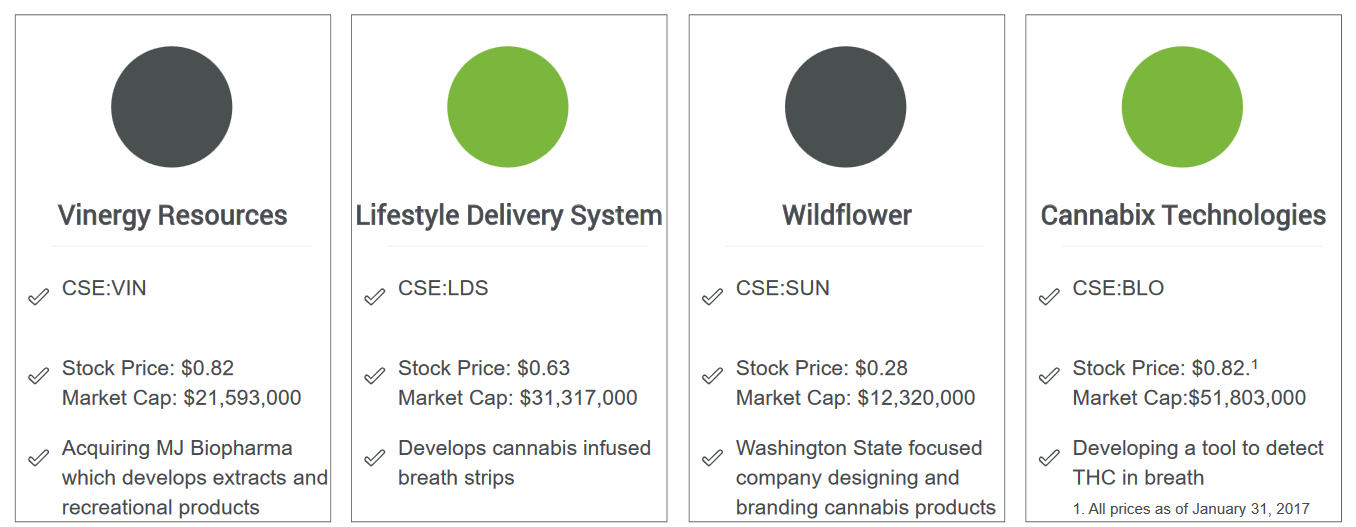 Vinergy Resources

CSE:VIN

Stock Price: $0.82
Market Cap: $21,593,000

Acquiring MJ Biopharma which develops extracts and recreational products

Lifestyle Delivery System

CSE:LDS

Stock Price: $0.63
Market Cap: $31,317,000

Develops cannabis infused breath strips

Wildflower

CSE:SUN

Stock Price: $0.28
Market Cap: $12,320,000

Washington State focused company designing and branding cannabis products

Cannabix Technologies

CSE:BLO

Stock Price: $0.82.$^1$
Market Cap:$51,803,000

Developing a tool to detect THC in breath

1. All prices as of January 31, 2017